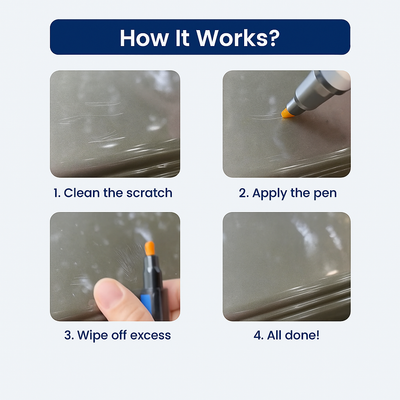 How It Works?

1. Clean the scratch

2. Apply the pen

3. Wipe off excess

4. All done!